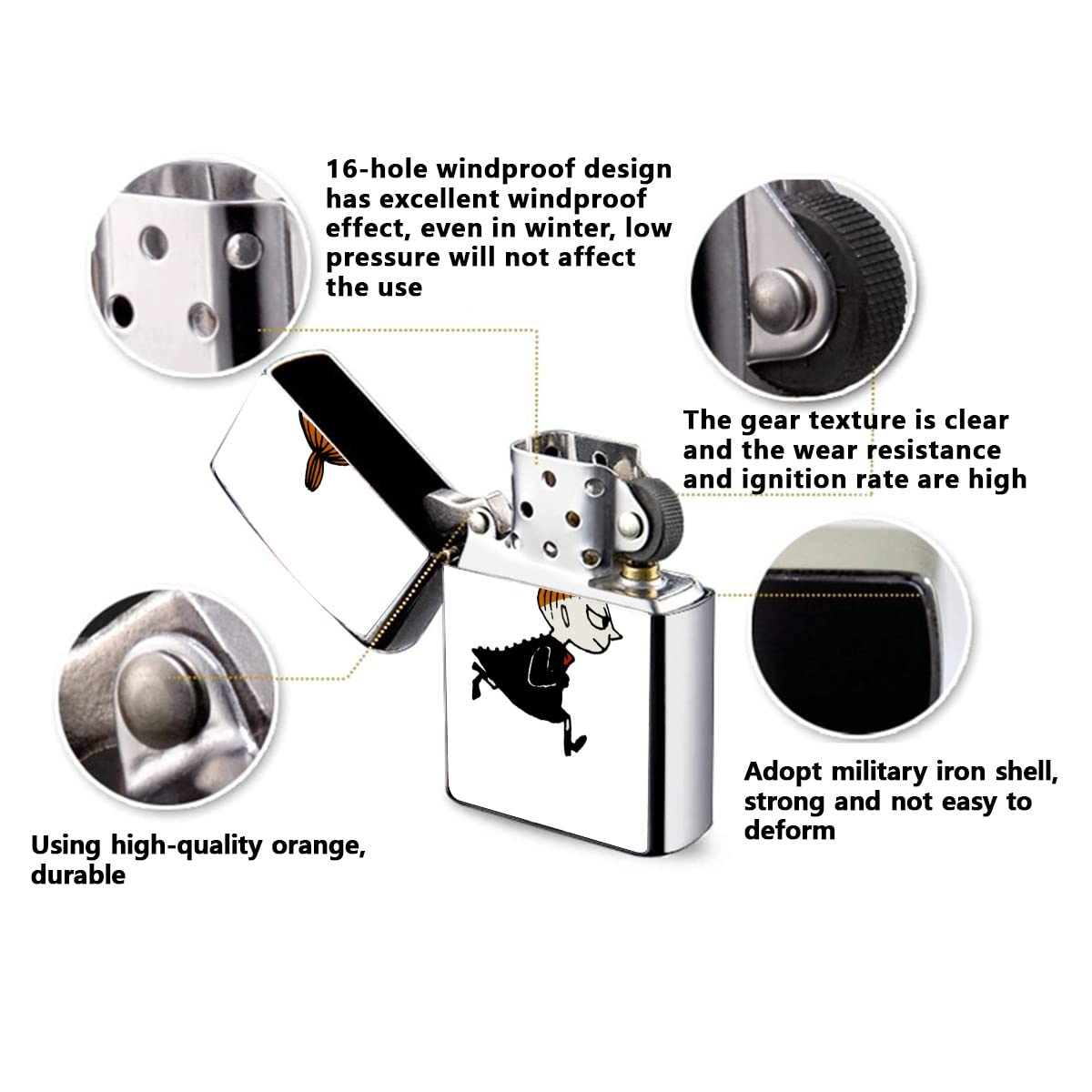 16-hole windproof design has excellent windproof effect, even in winter, low pressure will not affect the use

The gear texture is clear and the wear resistance and ignition rate are high

Adopt military iron shell, strong and not easy to deform

Using high-quality orange, durable